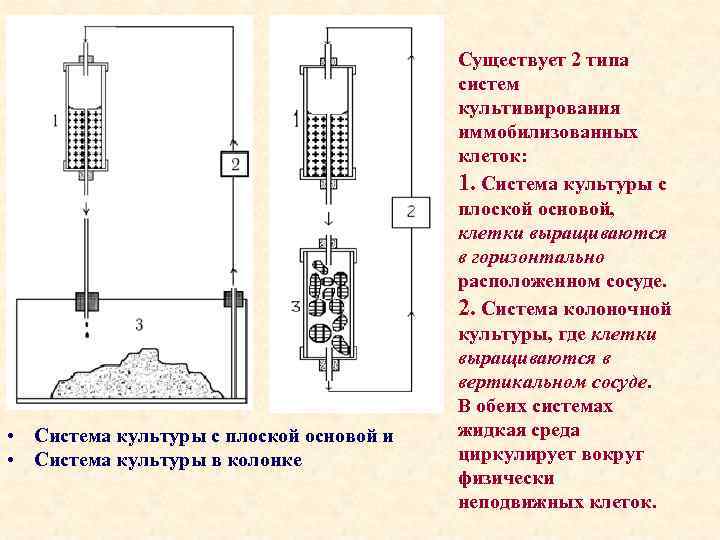 1

2

3

1

2

3

• Система культуры с плоской основой и
• Система культуры в колонке

Существует 2 типа систем культивирования иммобилизованных клеток:

1. Система культуры с плоской основой, клетки выращиваются в горизонтально расположенном сосуде.

2. Система колоночной культуры, где клетки выращиваются в вертикальном сосуде.

В обеих системах жидкая среда циркулирует вокруг физически неподвижных клеток.