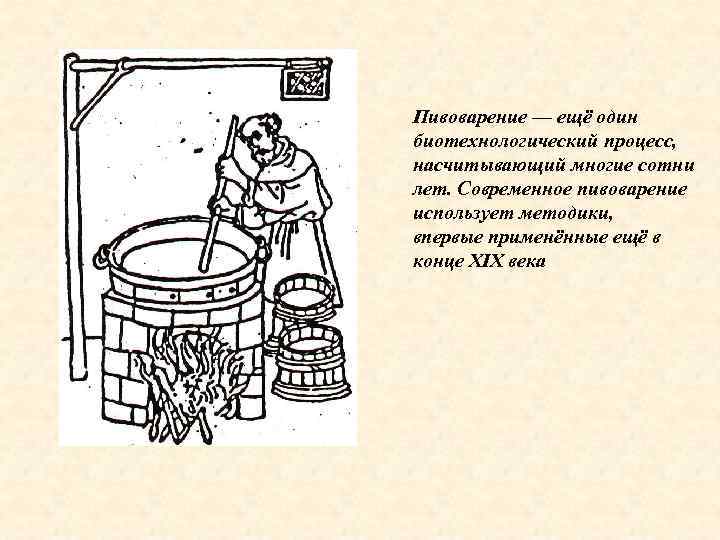 Пивоварение — ещё один биотехнологический процесс, насчитывающий многие сотни лет. Современное пивоварение использует методики, впервые применённые ещё в конце XIX века