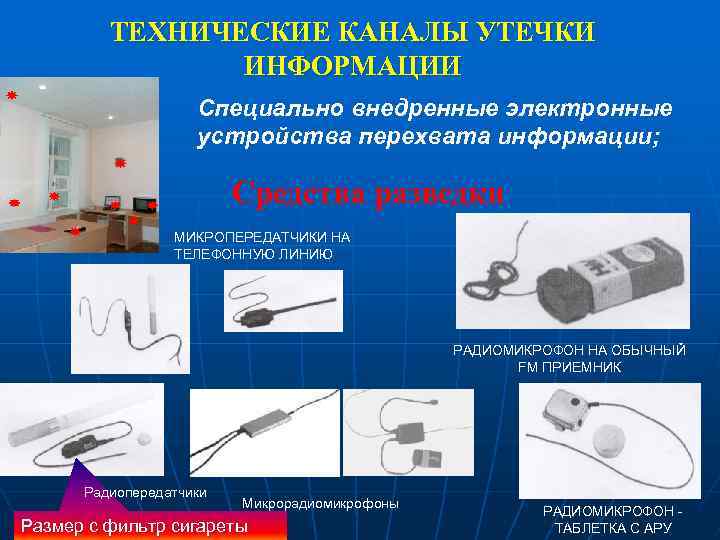 ТЕХНИЧЕСКИЕ КАНАЛЫ УТЕЧКИ ИНФОРМАЦИИ

Специально внедренные электронные устройства перехвата информации;

Средства разведки

МИКРОПЕРЕДАТЧИКИ НА ТЕЛЕФОННУЮ ЛИНИЮ

РАДИОМИКРОФОН НА ОБЫЧНЫЙ FM ПРИЕМНИК

Радиопередатчики

Микрорадиомикрофоны

РАДИОМИКРОФОН - ТАБЛЕТКА С АРУ

Размер с фильтр сигареты