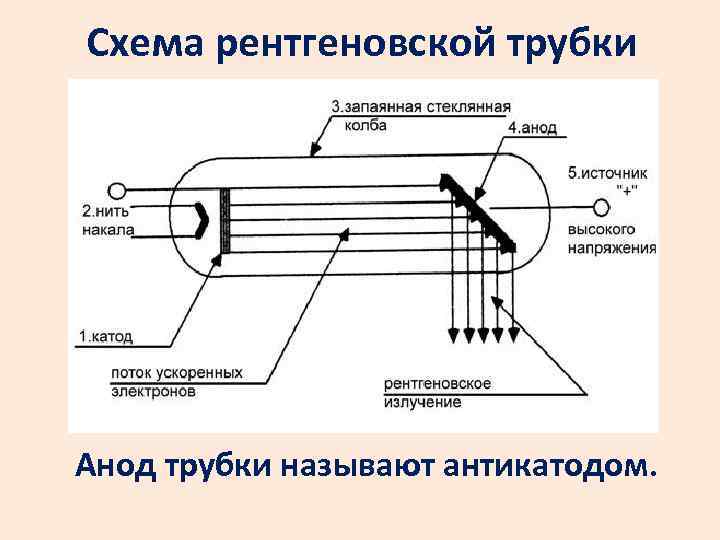 Схема рентгеновской трубки

3.запаянная стеклянная колба

4.анод

5.источник "+" высокого напряжения

2.нить накала

1.катод

поток ускоренных электронов

рентгеновское излучение

Анод трубки называют антикатодом.