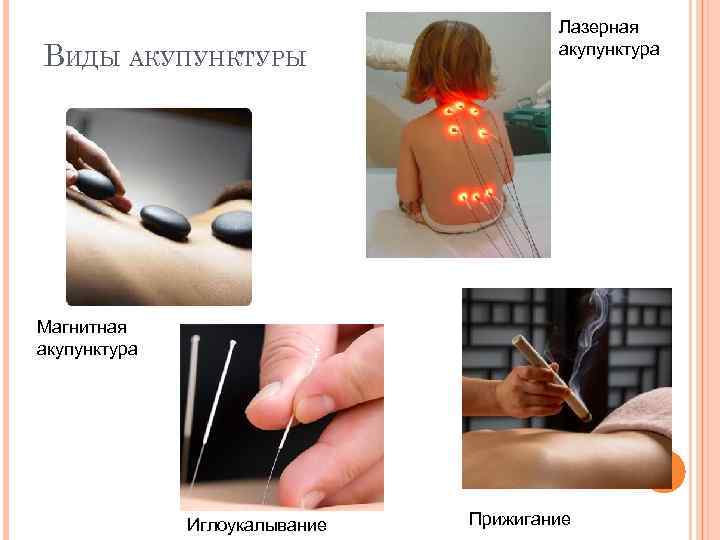 Виды акупунктуры

Лазерная акупунктура

Магнитная акупунктура

Иглоукалывание

Прижигание