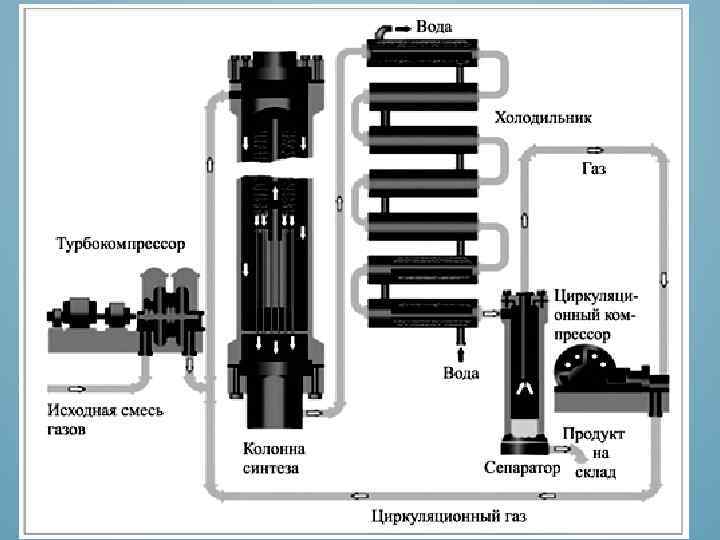 Вода

Холодильник

Газ

Турбокомпрессор

Циркуляционный компрессор

Вода

Исходная смесь газов

Колонна синтеза

Сепаратор

Продукт на склад

Циркуляционный газ