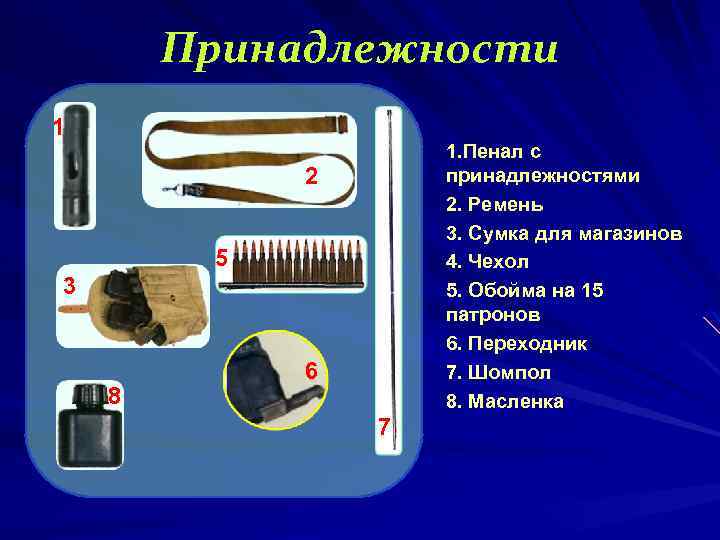 Принадлежности

1

2

5

3

6

8

7

1.Пенал с принадлежностями
2. Ремень
3. Сумка для магазинов
4. Чехол
5. Обойма на 15 патронов
6. Переходник
7. Шомпол
8. Масленка