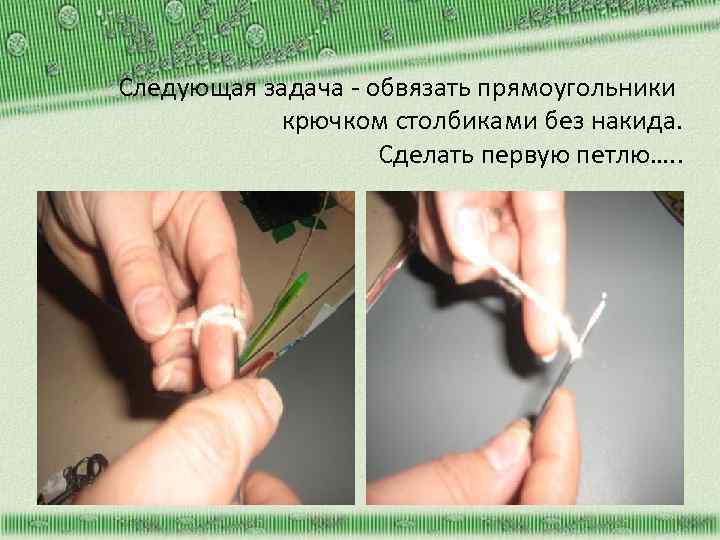 Следующая задача - обвязать прямоугольники крючком столбиками без накида.
Сделать первую петлю…..