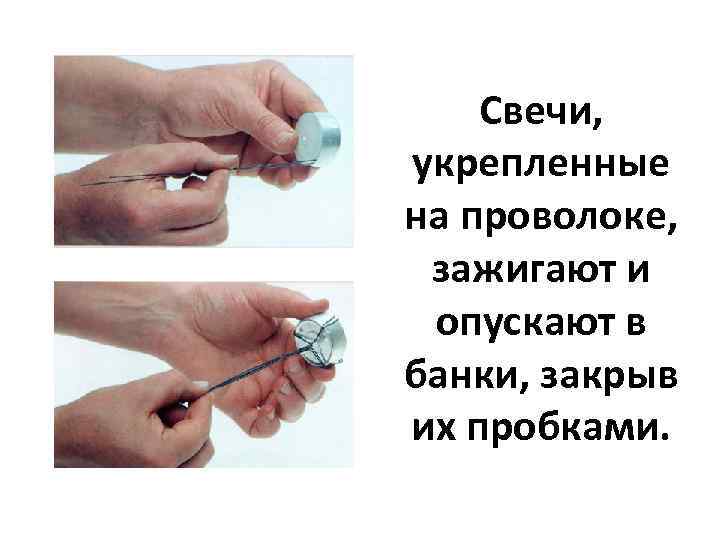 Свечи, укрепленные на проволоке, зажигают и опускают в банки, закрыв их пробками.