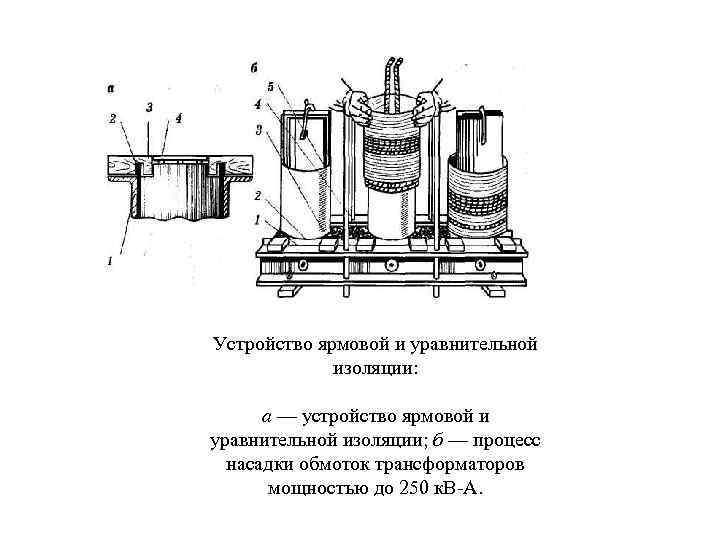 а

2
3
4

1

б
5
4
3

2
1

Устройство ярмовой и уравнительной изоляции:

а — устройство ярмовой и уравнительной изоляции; б — процесс насадки обмоток трансформаторов мощностью до 250 кВ-А.