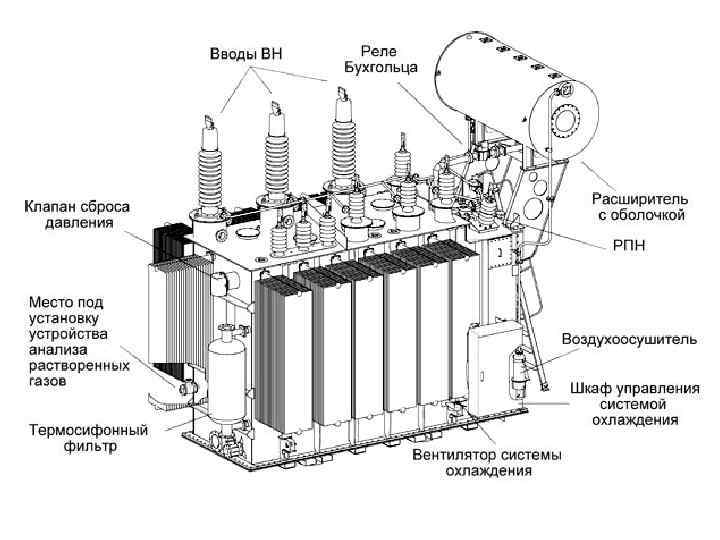 Вводы ВН

Реле Бухгольца

Расширитель с оболочкой

Клапан сброса давления

РПН

Место под установку устройства анализа растворенных газов

Воздухоосушитель

Шкаф управления системой охлаждения

Термосифонный фильтр

Вентилятор системы охлаждения