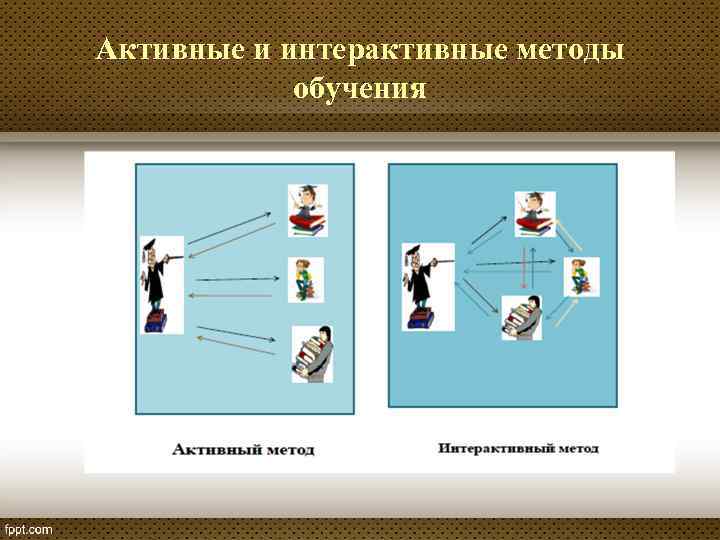 Активные и интерактивные методы обучения

Активный метод

Интерактивный метод

fppt.com