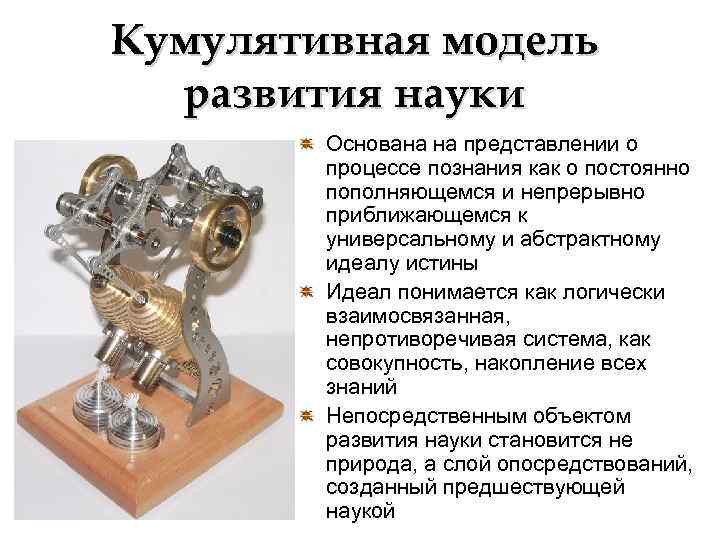 Кумулятивная модель развития науки

Основана на представлении о процессе познания как о постоянно пополняющемся и непрерывно приближающемся к универсальному и абстрактному идеалу истины

Идеал понимается как логически взаимосвязанная, непротиворечивая система, как совокупность, накопление всех знаний

Непосредственным объектом развития науки становится не природа, а слой опосредствований, созданный предшествующей наукой