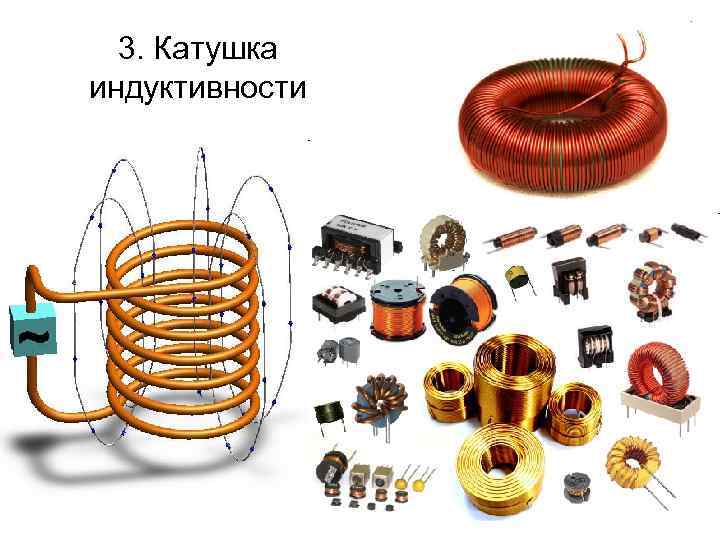 3. Катушка индуктивности

~