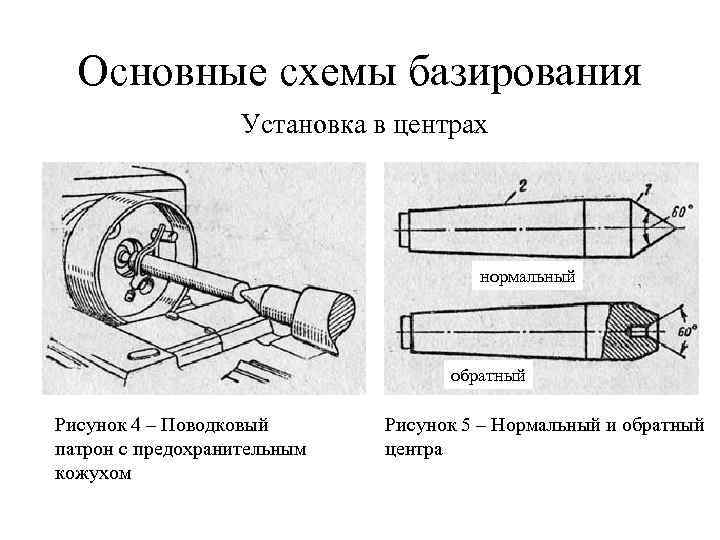 Основные схемы базирования

Установка в центрах

2

1

60°

нормальный

60°

обратный

Рисунок 4 – Поводковый патрон с предохранительным кожухом

Рисунок 5 – Нормальный и обратный центра