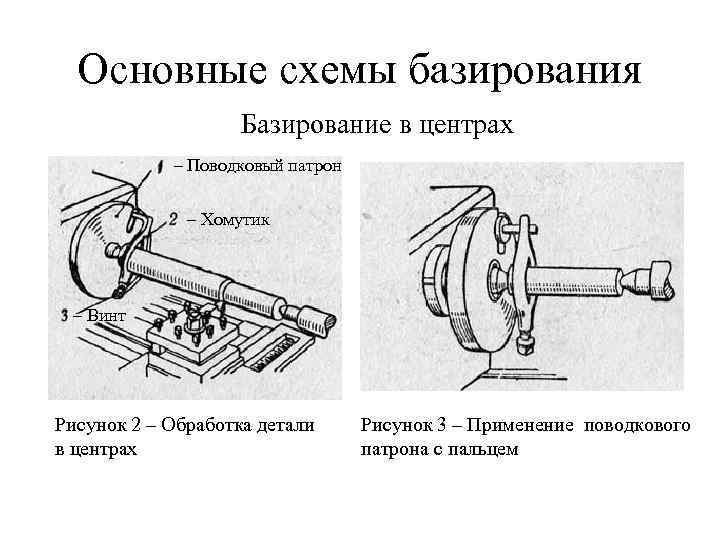 Основные схемы базирования

Базирование в центрах

1 – Поводковый патрон

2 – Хомутик

3 – Винт

Рисунок 2 – Обработка детали в центрах

Рисунок 3 – Применение поводкового патрона с пальцем