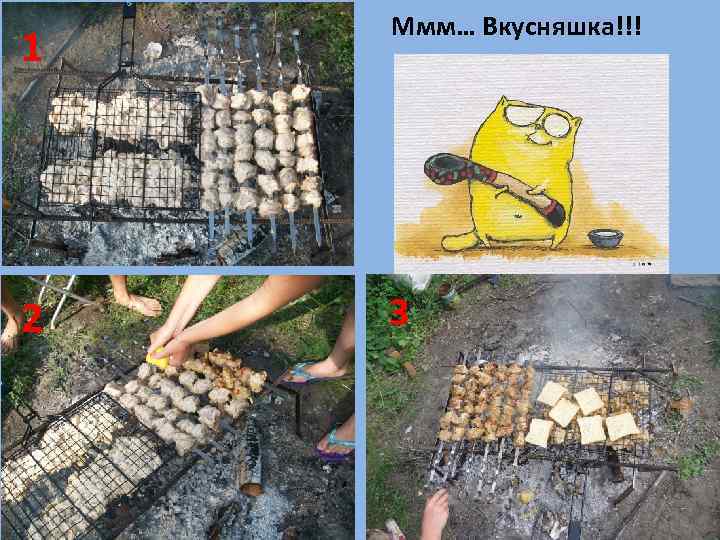 1

Ммм… Вкусняшка!!!

2

3