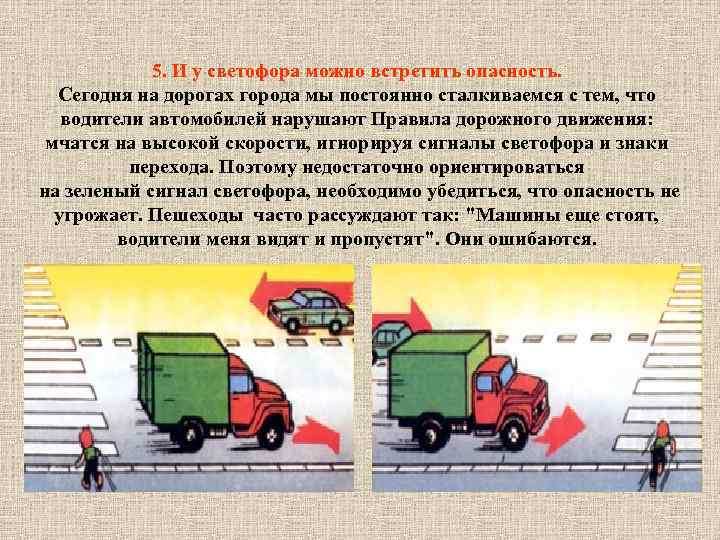 5. И у светофора можно встретить опасность.
Сегодня на дорогах города мы постоянно сталкиваемся с тем, что водители автомобилей нарушают Правила дорожного движения: мчатся на высокой скорости, игнорируя сигналы светофора и знаки перехода. Поэтому недостаточно ориентироваться на зеленый сигнал светофора, необходимо убедиться, что опасность не угрожает. Пешеходы часто рассуждают так: "Машины еще стоят, водители меня видят и пропустят". Они ошибаются.