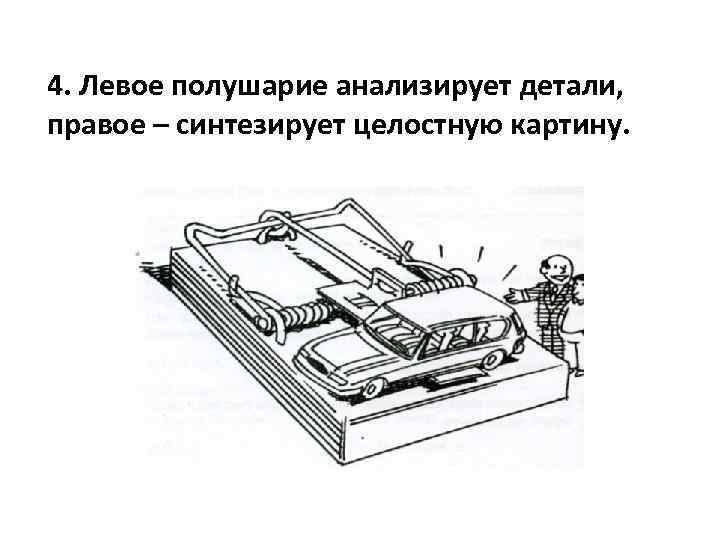 4. Левое полушарие анализирует детали, правое – синтезирует целостную картину.