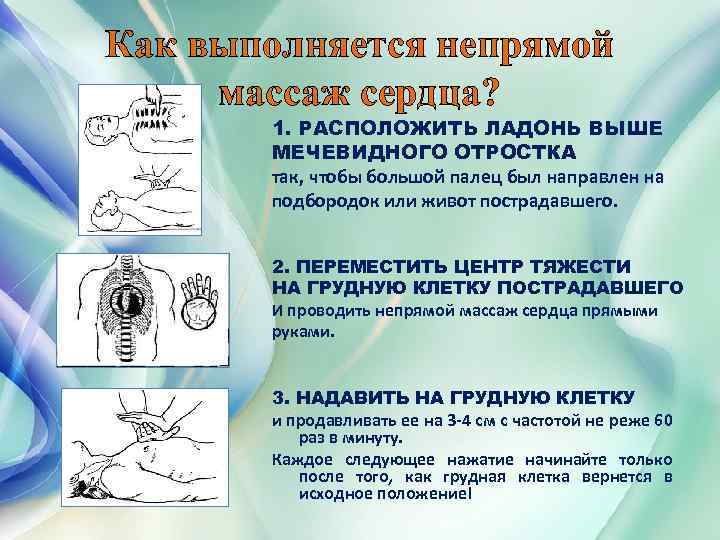 Как выполняется непрямой массаж сердца?

1. РАСПОЛОЖИТЬ ЛАДОНЬ ВЫШЕ МЕЧЕВИДНОГО ОТРОСТКА
так, чтобы большой палец был направлен на подбородок или живот пострадавшего.

2. ПЕРЕМЕСТИТЬ ЦЕНТР ТЯЖЕСТИ НА ГРУДНУЮ КЛЕТКУ ПОСТРАДАВШЕГО
И проводить непрямой массаж сердца прямыми руками.

3. НАДАВИТЬ НА ГРУДНУЮ КЛЕТКУ
и продавливать ее на 3-4 см с частотой не реже 60 раз в минуту.

Каждое следующее нажатие начинайте только после того, как грудная клетка вернется в исходное положение!