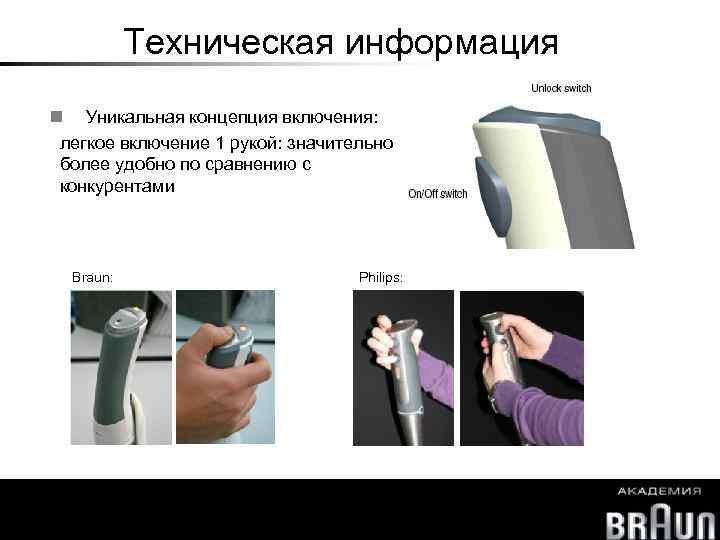 Техническая информация

Уникальная концепция включения: легкое включение 1 рукой: значительно более удобно по сравнению с конкурентами

Unlock switch

On/Off switch

Braun:

Philips:

АКАДЕМИЯ
BRAUN