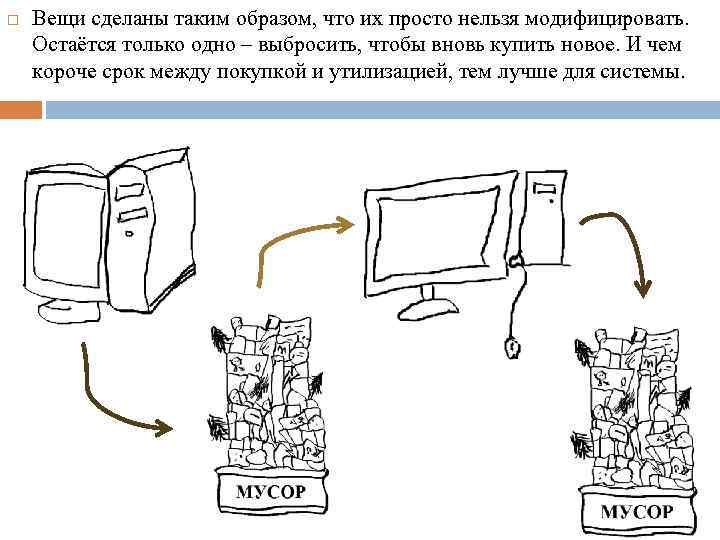 Вещи сделаны таким образом, что их просто нельзя модифицировать. Остаётся только одно – выбросить, чтобы вновь купить новое. И чем короче срок между покупкой и утилизацией, тем лучше для системы.

МУСОР

МУСОР