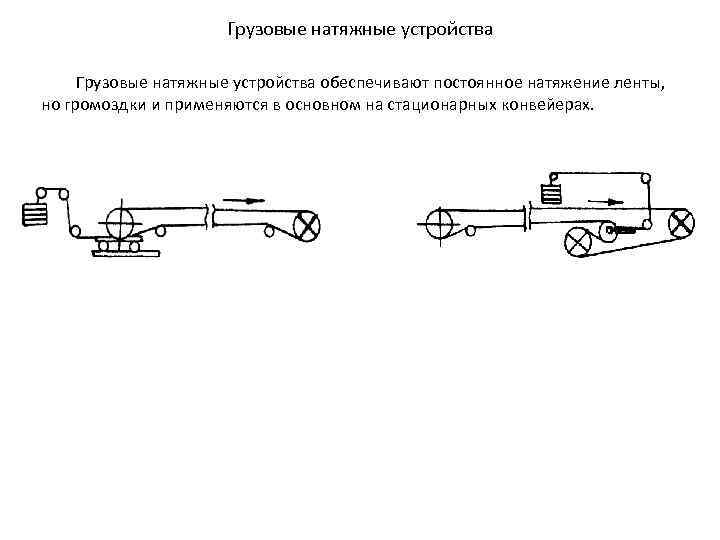 Грузовые натяжные устройства

Грузовые натяжные устройства обеспечивают постоянное натяжение ленты, но громоздки и применяются в основном на стационарных конвейерах.