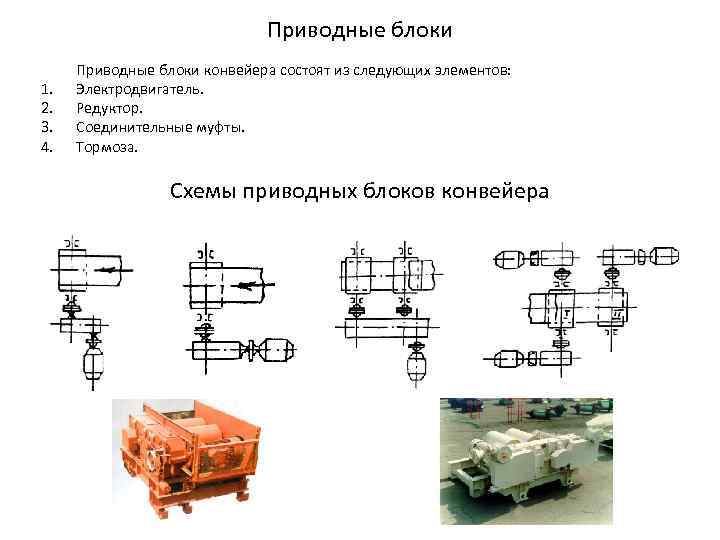 Приводные блоки

Приводные блоки конвейера состоят из следующих элементов:
1. Электродвигатель.
2. Редуктор.
3. Соединительные муфты.
4. Тормоза.

Схемы приводных блоков конвейера