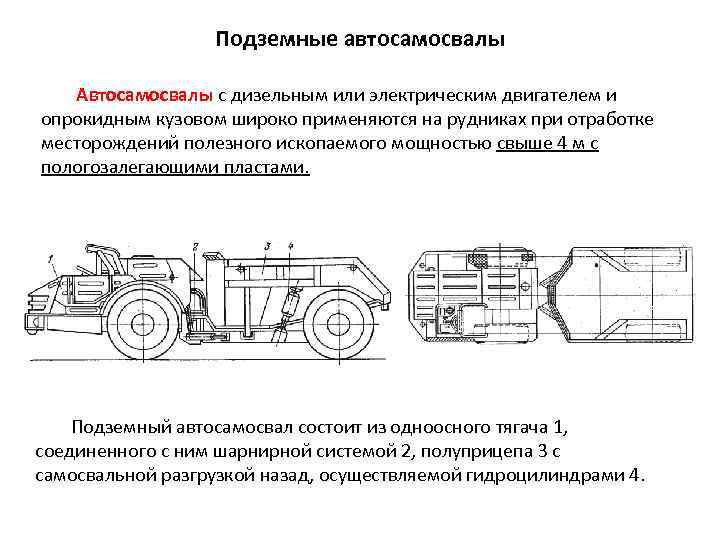 Подземные автосамосвалы

Автосамосвалы с дизельным или электрическим двигателем и опрокидным кузовом широко применяются на рудниках при отработке месторождений полезного ископаемого мощностью свыше 4 м с пологозалегающими пластами.

1
2
3
4

Подземный автосамосвал состоит из одноосного тягача 1, соединенного с ним шарнирной системой 2, полуприцепа 3 с самосвальной разгрузкой назад, осуществляемой гидроцилиндрами 4.