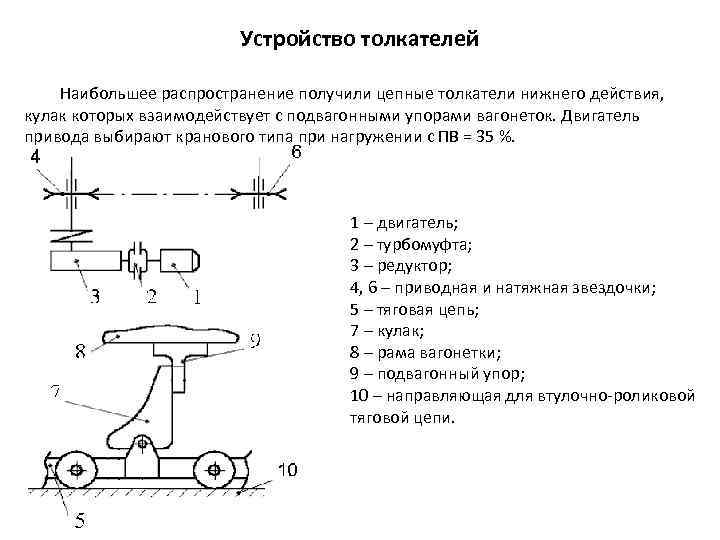 Устройство толкателей

Наибольшее распространение получили цепные толкатели нижнего действия, кулак которых взаимодействует с подвагонными упорами вагонеток. Двигатель привода выбирают кранового типа при нагружении с ПВ = 35 %.

4

6

3

2

1

8

9

7

10

5

1 – двигатель;
2 – турбомуфта;
3 – редуктор;
4, 6 – приводная и натяжная звездочки;
5 – тяговая цепь;
7 – кулак;
8 – рама вагонетки;
9 – подвагонный упор;
10 – направляющая для втулочно-роликовой тяговой цепи.