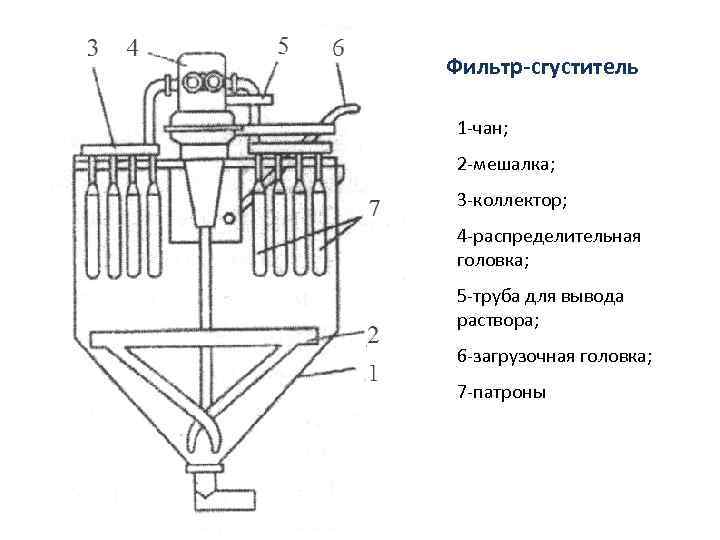 3 4 5 6

7

2

1

Фильтр-сгуститель

1-чан;

2-мешалка;

3-коллектор;

4-распределительная головка;

5-труба для вывода раствора;

6-загрузочная головка;

7-патроны