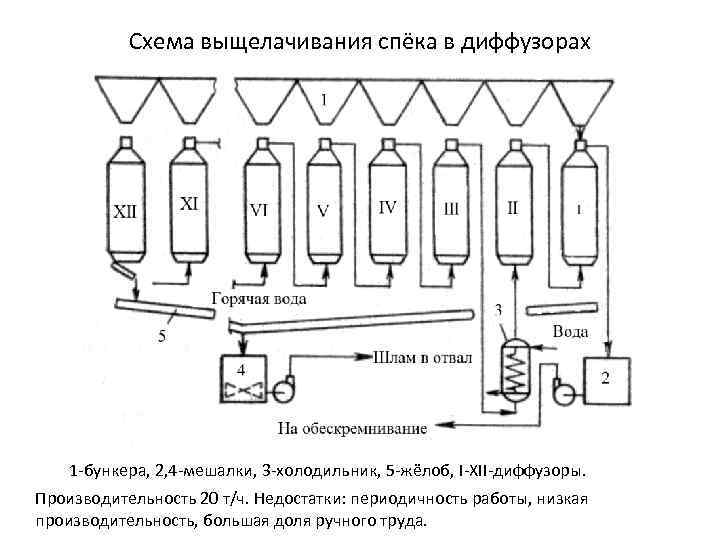 Схема выщелачивания спёка в диффузорах

1

XII

XI

VI

V

IV

III

II

I

Горячая вода

5

3

Вода

4

Шлам в отвал

2

На обескремнивание

1-бункера, 2,4-мешалки, 3-холодильник, 5-жёлоб, I-XII-диффузоры.

Производительность 20 т/ч. Недостатки: периодичность работы, низкая производительность, большая доля ручного труда.