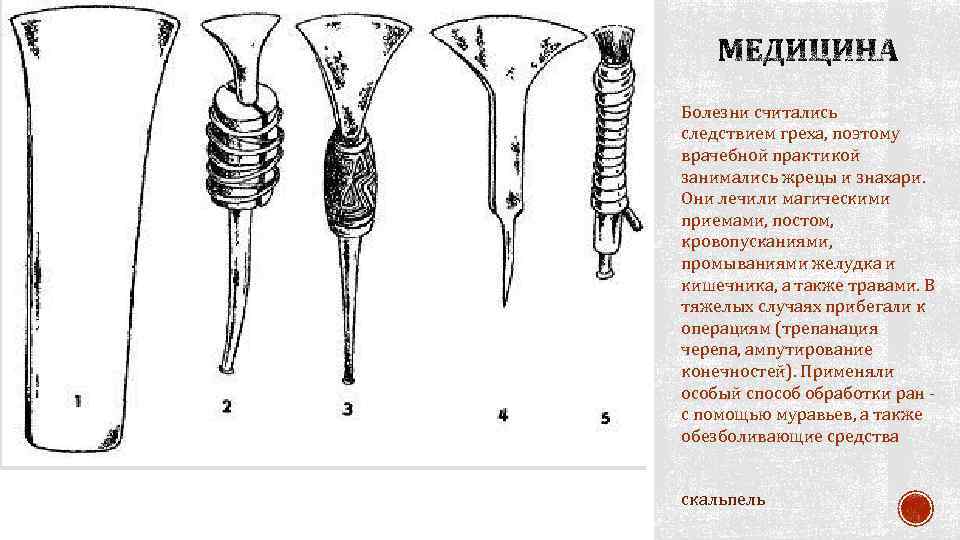 1

2

3

4

5

МЕДИЦИНА

Болезни считались следствием греха, поэтому врачебной практикой занимались жрецы и знахари. Они лечили магическими приемами, постом, кровопусканиями, промываниями желудка и кишечника, а также травами. В тяжелых случаях прибегали к операциям (трепанация черепа, ампутирование конечностей). Применяли особый способ обработки ран - с помощью муравьев, а также обезболивающие средства

скальпель