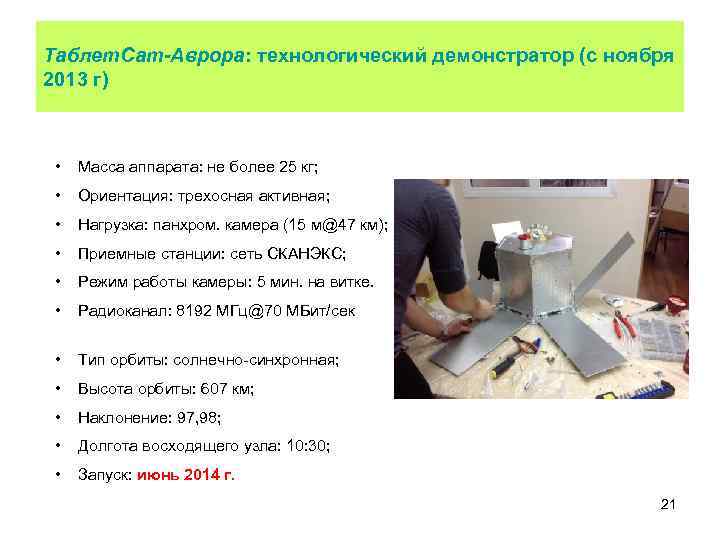 ТаблетСат-Аврора: технологический демонстратор (с ноября 2013 г)

• Масса аппарата: не более 25 кг;
• Ориентация: трехосная активная;
• Нагрузка: панхром. камера (15 м@47 км);
• Приемные станции: сеть СКАНЭКС;
• Режим работы камеры: 5 мин. на витке.
• Радиоканал: 8192 МГц@70 МБит/сек

• Тип орбиты: солнечно-синхронная;
• Высота орбиты: 607 км;
• Наклонение: 97,98;
• Долгота восходящего узла: 10:30;
• Запуск: июнь 2014 г.

21