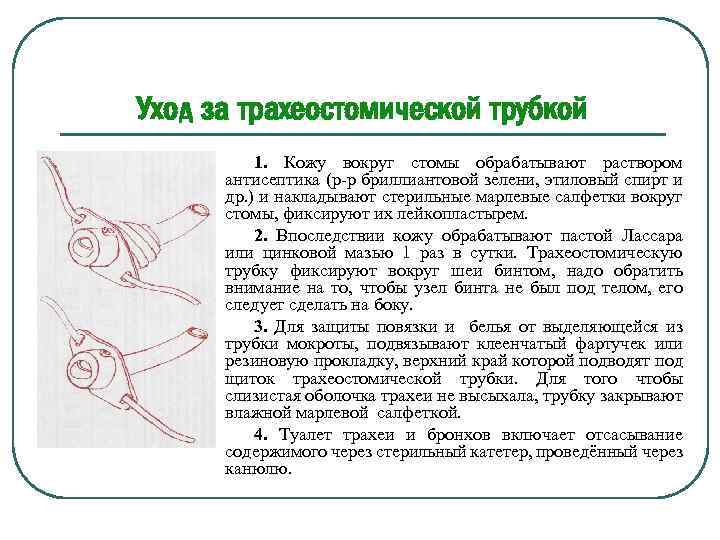 Уход за трахеостомической трубкой

1. Кожу вокруг стомы обрабатывают раствором антисептика (р-р бриллиантовой зелени, этиловый спирт и др.) и накладывают стерильные марлевые салфетки вокруг стомы, фиксируют их лейкопластырем.

2. Впоследствии кожу обрабатывают пастой Лассара или цинковой мазью 1 раз в сутки. Трахеостомическую трубку фиксируют вокруг шеи бинтом, надо обратить внимание на то, чтобы узел бинта не был под телом, его следует сделать на боку.

3. Для защиты повязки и белья от выделяющейся из трубки мокроты, подвязывают клеенчатый фартучек или резиновую прокладку, верхний край которой подводят под щиток трахеостомической трубки. Для того чтобы слизистая оболочка трахеи не высыхала, трубку закрывают влажной марлевой салфеткой.

4. Туалет трахеи и бронхов включает отсасывание содержимого через стерильный катетер, проведённый через канюлю.