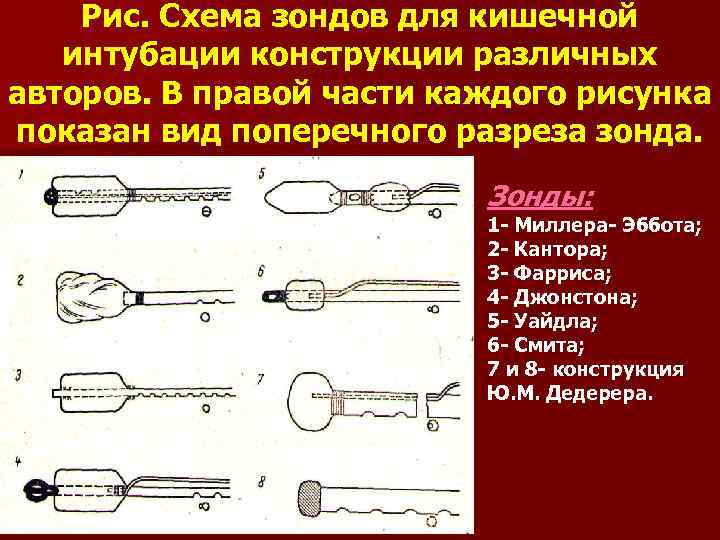 Рис. Схема зондов для кишечной интубации конструкции различных авторов. В правой части каждого рисунка показан вид поперечного разреза зонда.

1

2

3

4

5

6

7

8

Зонды:
1- Миллера- Эббота;
2- Кантора;
3- Фарриса;
4- Джонстона;
5- Уайдла;
6- Смита;
7 и 8- конструкция Ю.М. Дедерера.