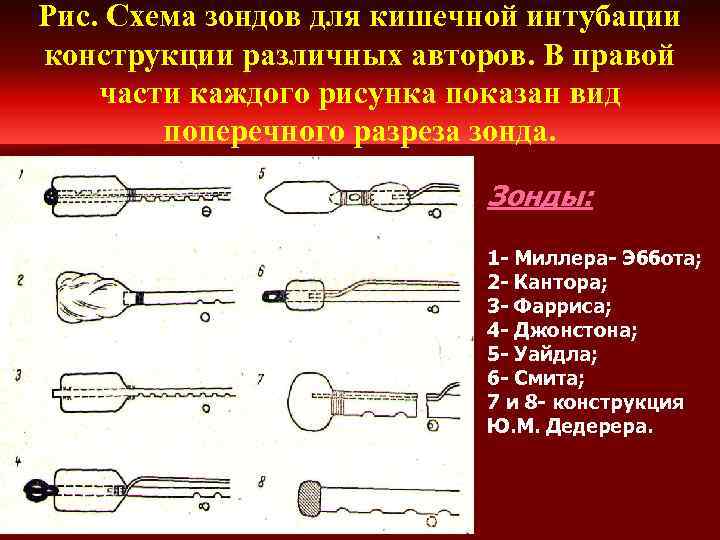 Рис. Схема зондов для кишечной интубации конструкции различных авторов. В правой части каждого рисунка показан вид поперечного разреза зонда.

1

2

3

4

5

6

7

8

Зонды:

1- Миллера- Эббота;
2- Кантора;
3- Фарриса;
4- Джонстона;
5- Уайдла;
6- Смита;
7 и 8- конструкция Ю.М. Дедерера.