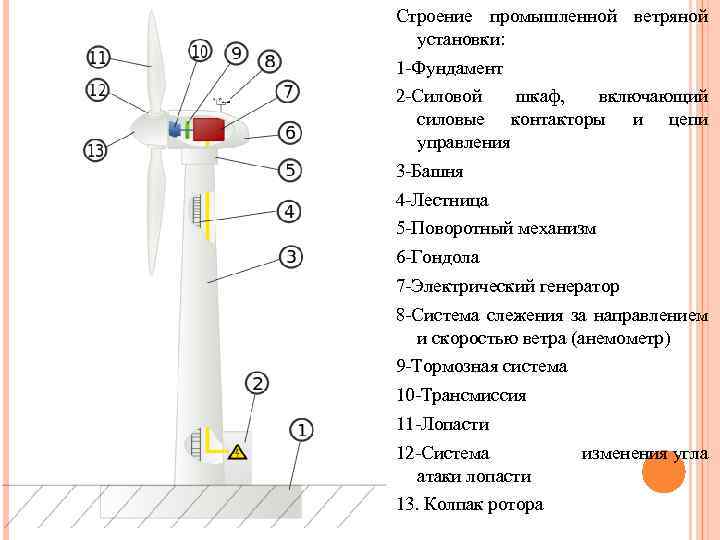 11
10
9
8
12
7
6
13
5
4
3
2
1

Строение промышленной ветряной установки:

1-Фундамент

2-Силовой шкаф, включающий силовые контакторы и цепи управления

3-Башня

4-Лестница

5-Поворотный механизм

6-Гондола

7-Электрический генератор

8-Система слежения за направлением и скоростью ветра (анемометр)

9-Тормозная система

10-Трансмиссия

11-Лопасти

12-Система изменения угла атаки лопасти

13. Колпак ротора