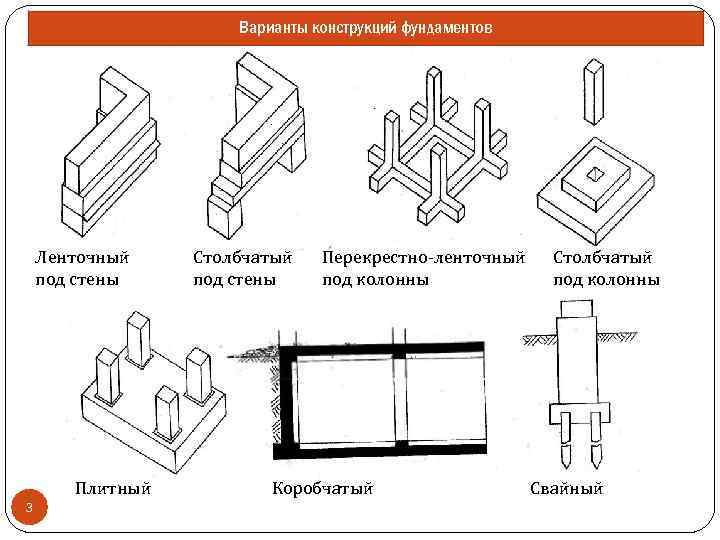 Варианты конструкций фундаментов

Ленточный под стены

Столбчатый под стены

Перекрестно-ленточный под колонны

Столбчатый под колонны

Плитный

Коробчатый

Свайный

3