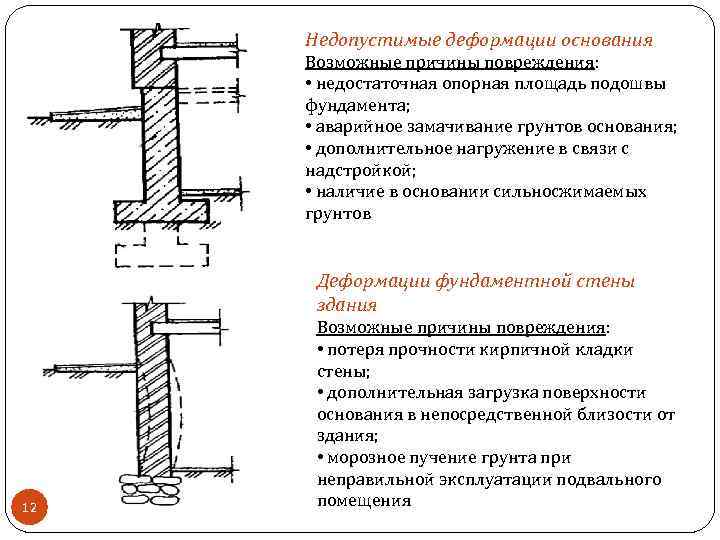 Недопустимые деформации основания
Возможные причины повреждения:
• недостаточная опорная площадь подошвы фундамента;
• аварийное замачивание грунтов основания;
• дополнительное нагружение в связи с надстройкой;
• наличие в основании сильносжимаемых грунтов

Деформации фундаментной стены здания
Возможные причины повреждения:
• потеря прочности кирпичной кладки стены;
• дополнительная загрузка поверхности основания в непосредственной близости от здания;
• морозное пучение грунта при неправильной эксплуатации подвального помещения

12