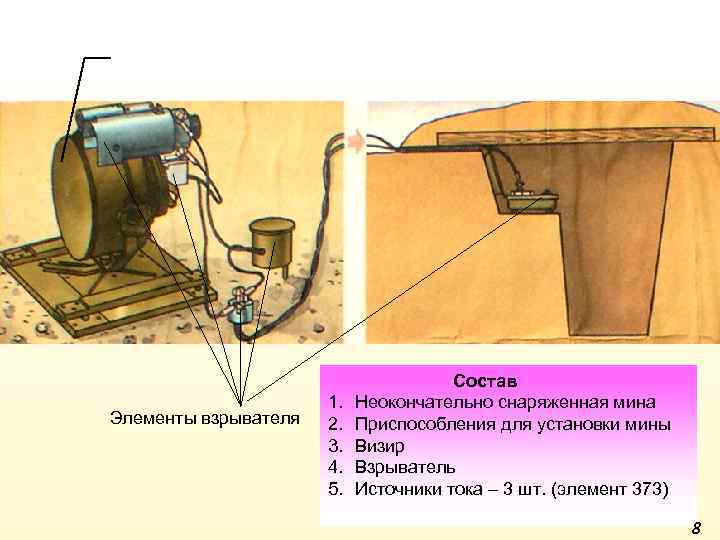 Элементы взрывателя

Состав
1. Неокончательно снаряженная мина
2. Приспособления для установки мины
3. Визир
4. Взрыватель
5. Источники тока – 3 шт. (элемент 373)

8