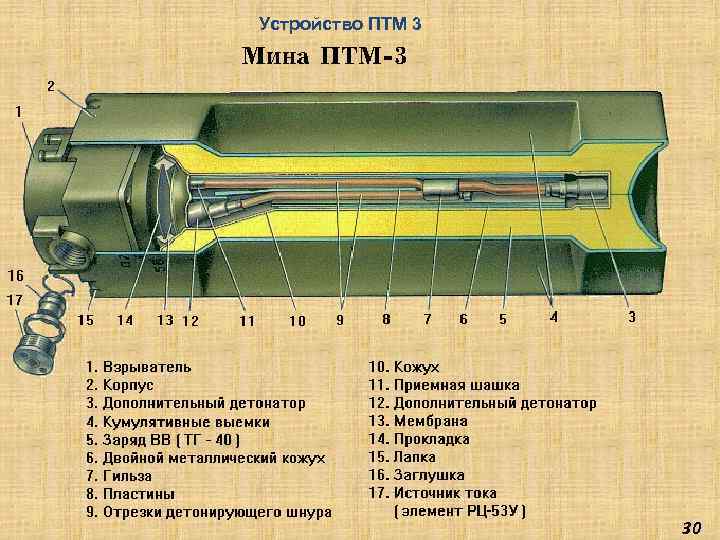 Устройство ПТМ 3

Мина ПТМ-3

2
1
16
17
15
14
13
12
11
10
9
8
7
6
5
4
3

1. Взрыватель
2. Корпус
3. Дополнительный детонатор
4. Кумулятивные выемки
5. Заряд ВВ ( ТГ - 40 )
6. Двойной металлический кожух
7. Гильза
8. Пластины
9. Отрезки детонирующего шнура

10. Кожух
11. Приемная шашка
12. Дополнительный детонатор
13. Мембрана
14. Прокладка
15. Лапка
16. Заглушка
17. Источник тока ( элемент РЦ-53У )

30