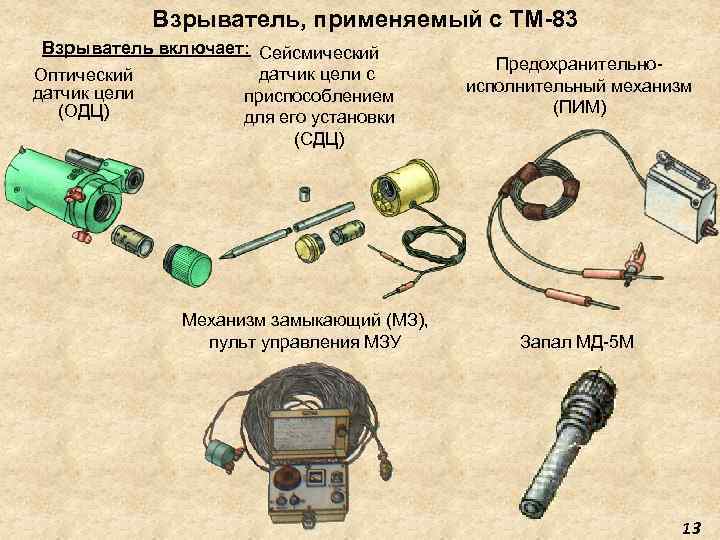 Взрыватель, применяемый с ТМ-83

Взрыватель включает:

Оптический датчик цели (ОДЦ)

Сейсмический датчик цели с приспособлением для его установки (СДЦ)

Предохранительно-исполнительный механизм (ПИМ)

Механизм замыкающий (МЗ), пульт управления МЗУ

Запал МД-5М

13