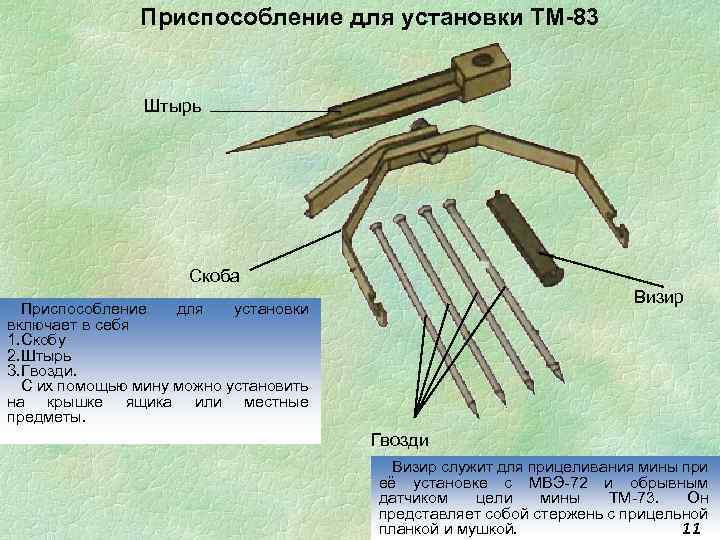 Приспособление для установки ТМ-83

Штырь

Скоба

Визир

Гвозди

Приспособление для установки включает в себя
1.Скобу
2.Штырь
3.Гвозди.
С их помощью мину можно установить на крышке ящика или местные предметы.

Визир служит для прицеливания мины при её установке с МВЭ-72 и обрывным датчиком цели мины ТМ-73. Он представляет собой стержень с прицельной планкой и мушкой.

11