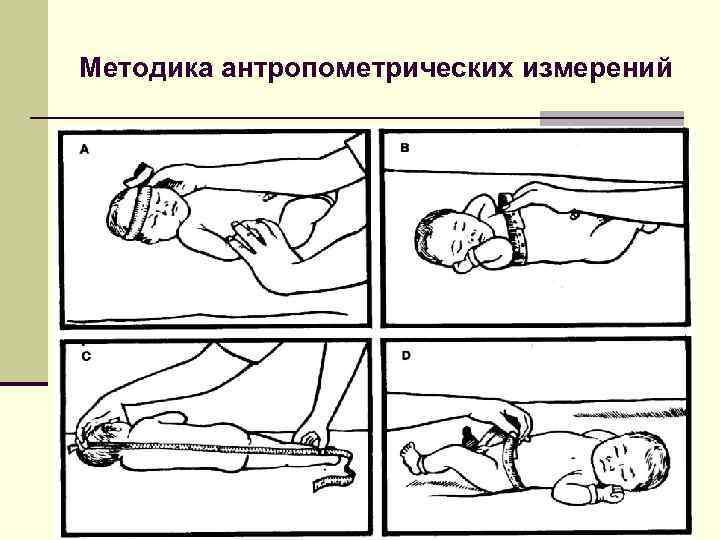 Методика антропометрических измерений

A

B

C

D