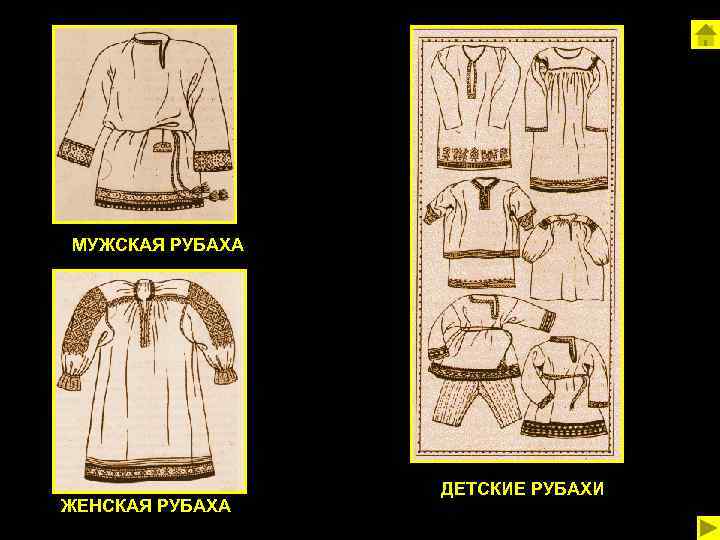 МУЖСКАЯ РУБАХА

ЖЕНСКАЯ РУБАХА

ДЕТСКИЕ РУБАХИ