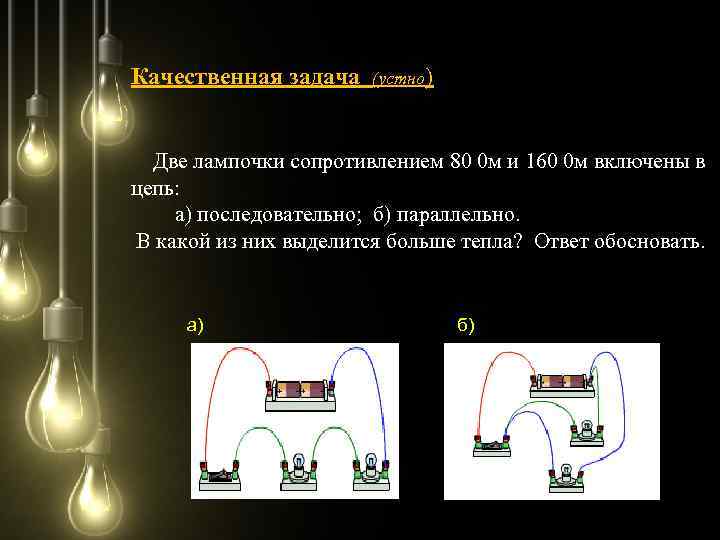 Качественная задача (устно)

Две лампочки сопротивлением 80 0м и 160 0м включены в цепь:
а) последовательно; б) параллельно.
В какой из них выделится больше тепла? Ответ обосновать.

а)

б)