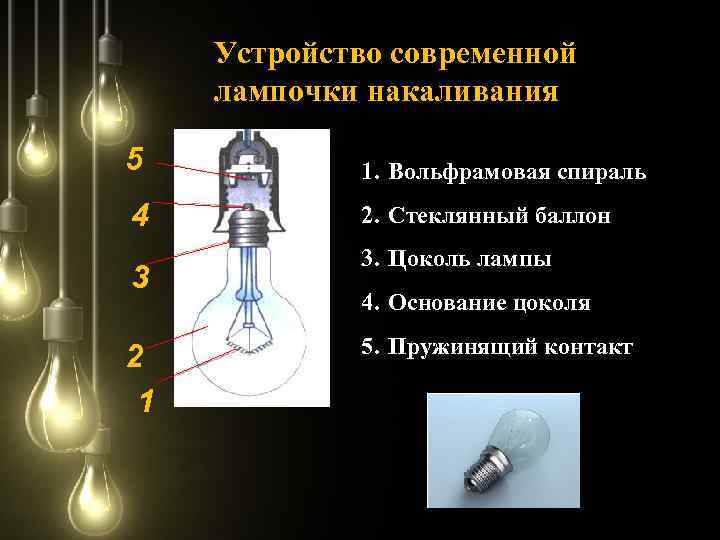 Устройство современной лампочки накаливания

5
4
3
2
1

1. Вольфрамовая спираль
2. Стеклянный баллон
3. Цоколь лампы
4. Основание цоколя
5. Пружинящий контакт