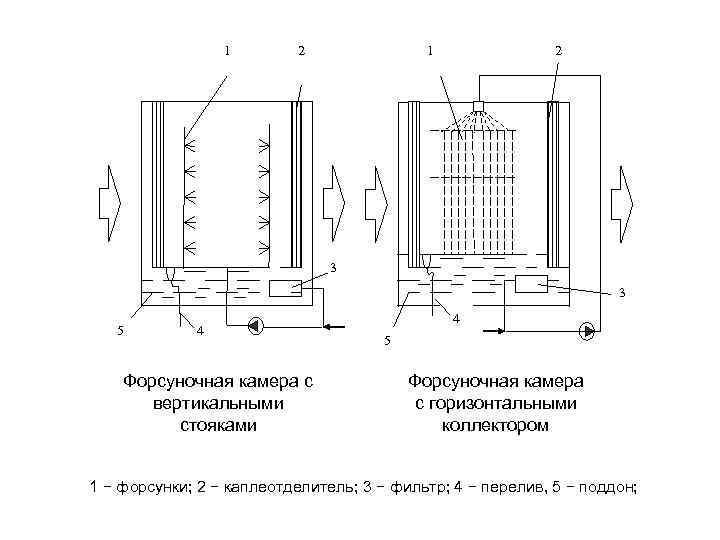 1

2

3

5

4

1

2

3

4

5

Форсуночная камера с вертикальными стояками

Форсуночная камера с горизонтальными коллектором

1 – форсунки; 2 – каплеотделитель; 3 – фильтр; 4 – перелив, 5 – поддон;