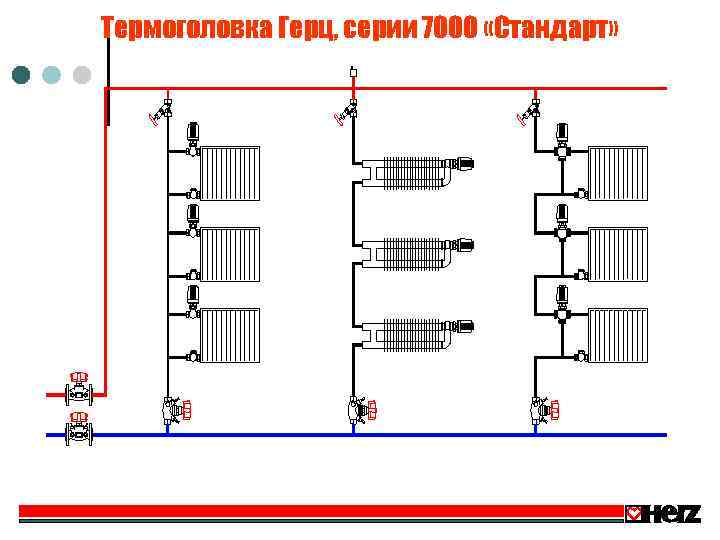 Термоголовка Герц, серии 7000 «Стандарт»

HERZ