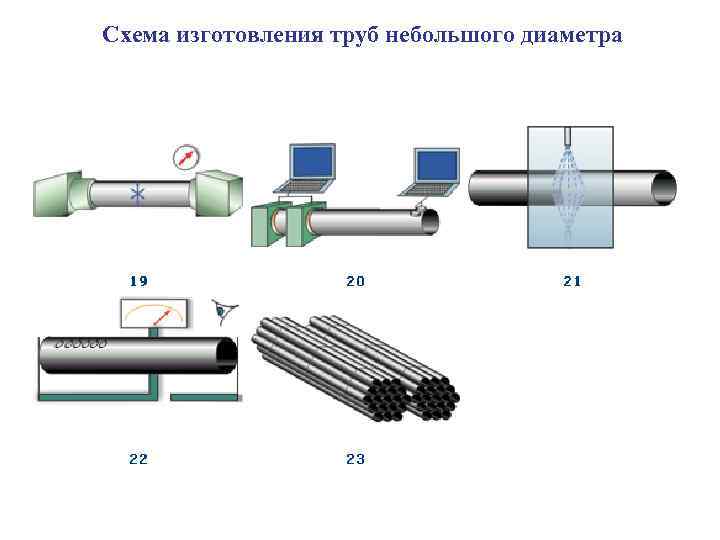 Схема изготовления труб небольшого диаметра

19

20

21

22

23