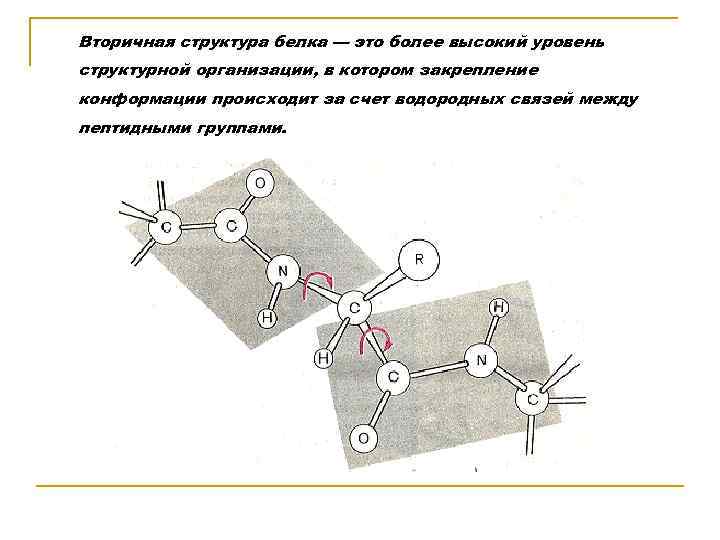 Вторичная структура белка — это более высокий уровень структурной организации, в котором закрепление конформации происходит за счет водородных связей между пептидными группами.

O
C
C
N
H
R
C
H
H
C
N
C
O