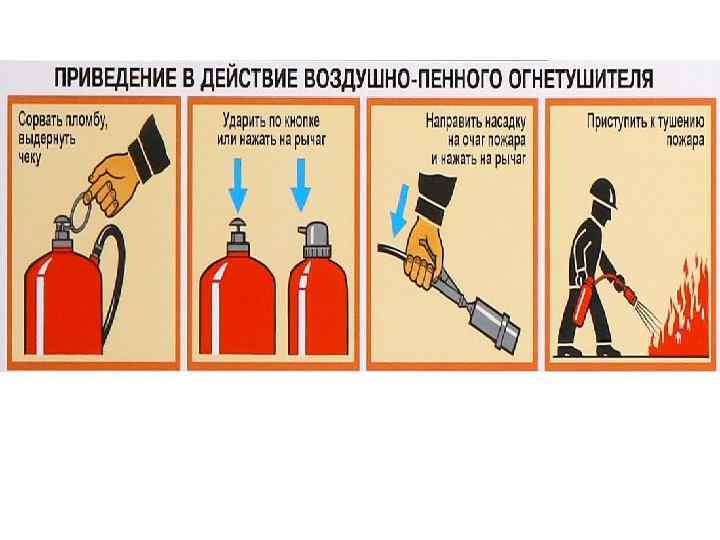 ПРИВЕДЕНИЕ В ДЕЙСТВИЕ ВОЗДУШНО-ПЕННОГО ОГНЕТУШИТЕЛЯ

Сорвать пломбу, выдернуть чеку

Ударить по кнопке или нажать на рычаг

Направить насадку на очаг пожара и нажать на рычаг

Приступить к тушению пожара