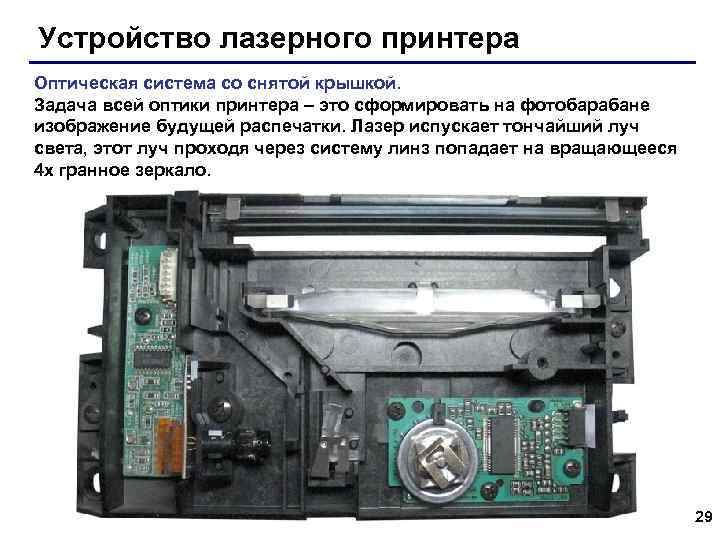 Устройство лазерного принтера

Оптическая система со снятой крышкой.
Задача всей оптики принтера – это сформировать на фотобарабане изображение будущей распечатки. Лазер испускает тончайший луч света, этот луч проходя через систему линз попадает на вращающееся 4х гранное зеркало.

29